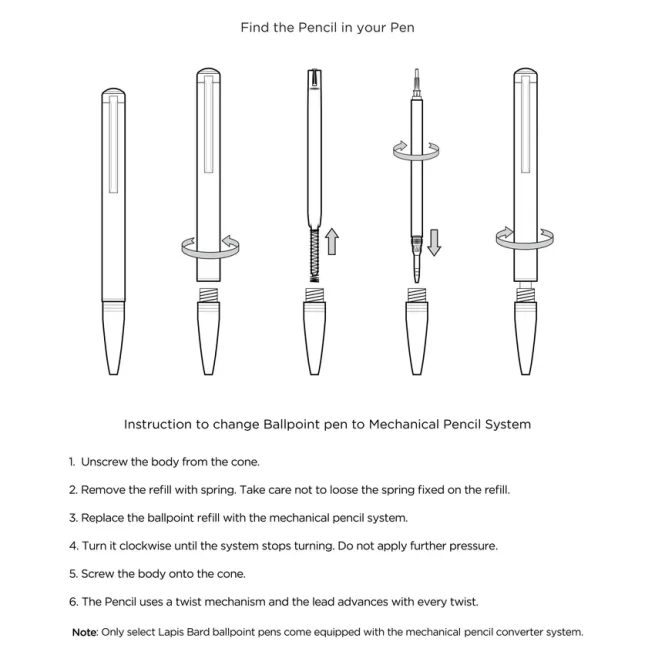 Find the Pencil in your Pen

Instruction to change Ballpoint pen to Mechanical Pencil System

1. Unscrew the body from the cone.

2. Remove the refill with spring. Take care not to loose the spring fixed on the refill.

3. Replace the ballpoint refill with the mechanical pencil system.

4. Turn it clockwise until the system stops turning. Do not apply further pressure.

5. Screw the body onto the cone.

6. The Pencil uses a twist mechanism and the lead advances with every twist.

Note: Only select Lapis Bard ballpoint pens come equipped with the mechanical pencil converter system.